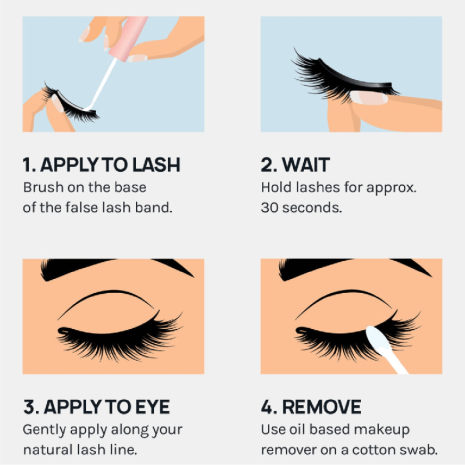 1. APPLY TO LASH
Brush on the base of the false lash band.

2. WAIT
Hold lashes for approx. 30 seconds.

3. APPLY TO EYE
Gently apply along your natural lash line.

4. REMOVE
Use oil based makeup remover on a cotton swab.