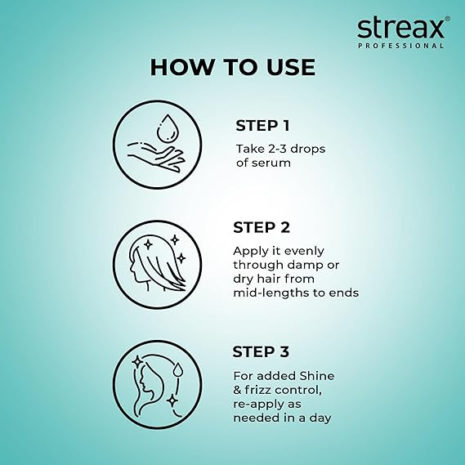 streax®
PROFESSIONAL

HOW TO USE

STEP 1
Take 2-3 drops of serum

STEP 2
Apply it evenly through damp or dry hair from mid-lengths to ends

STEP 3
For added Shine & frizz control, re-apply as needed in a day