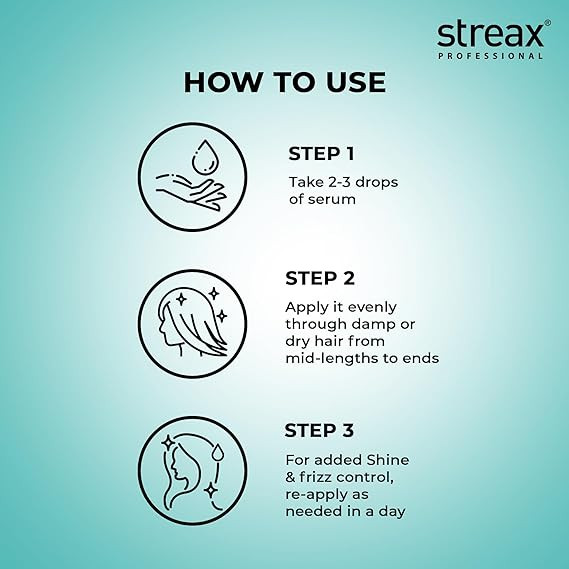 streax®
PROFESSIONAL

HOW TO USE

STEP 1
Take 2-3 drops of serum

STEP 2
Apply it evenly through damp or dry hair from mid-lengths to ends

STEP 3
For added Shine & frizz control, re-apply as needed in a day